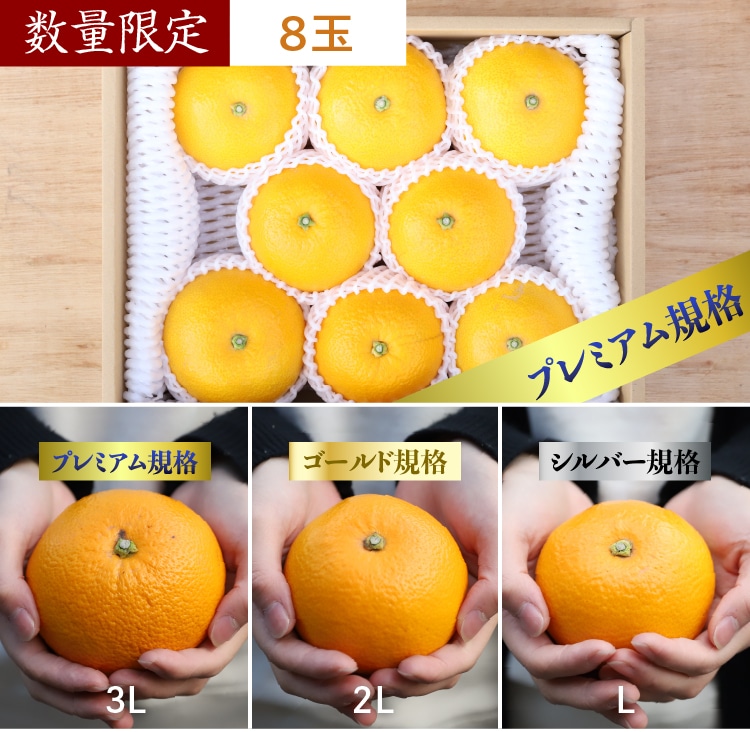 数量限定 8玉

プレミアム規格

プレミアム規格
3L

ゴールド規格
2L

シルバー規格
L