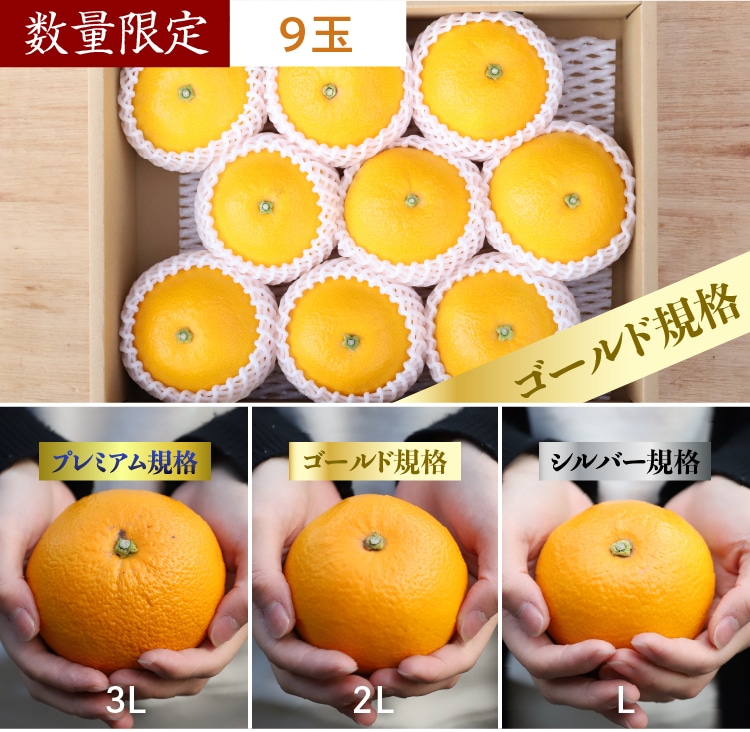 数量限定 9玉

ゴールド規格

プレミアム規格

3L

ゴールド規格

2L

シルバー規格

L